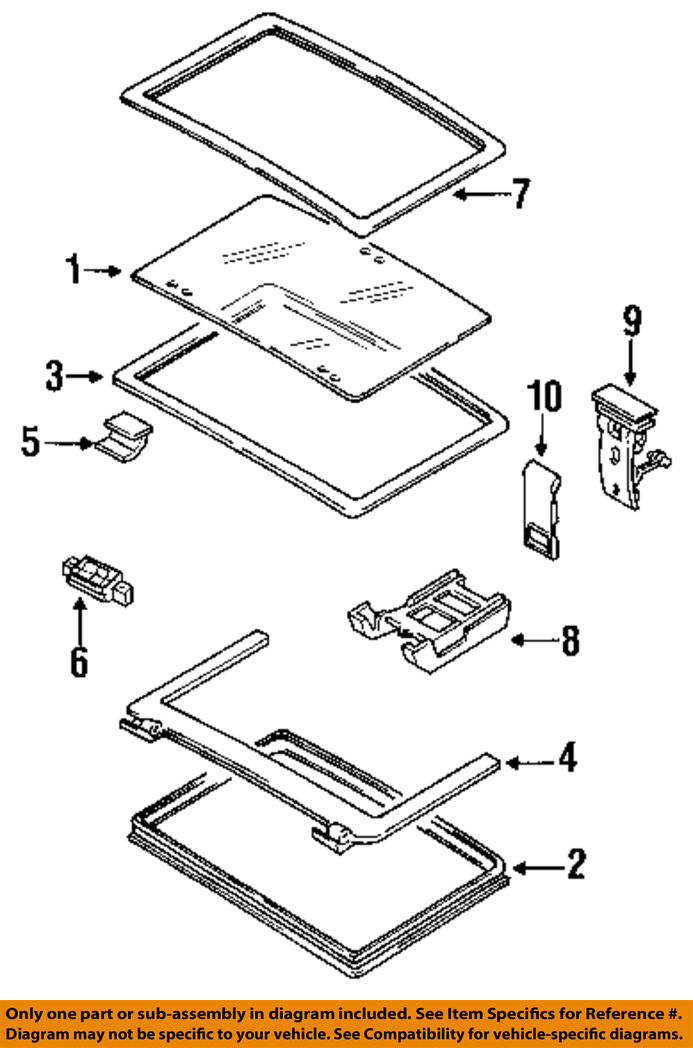 7
1
9
3
10
5
6
8
4
2

Only one part or sub-assembly in diagram included. See Item Specifics for Reference #.
Diagram may not be specific to your vehicle. See Compatibility for vehicle-specific diagrams.